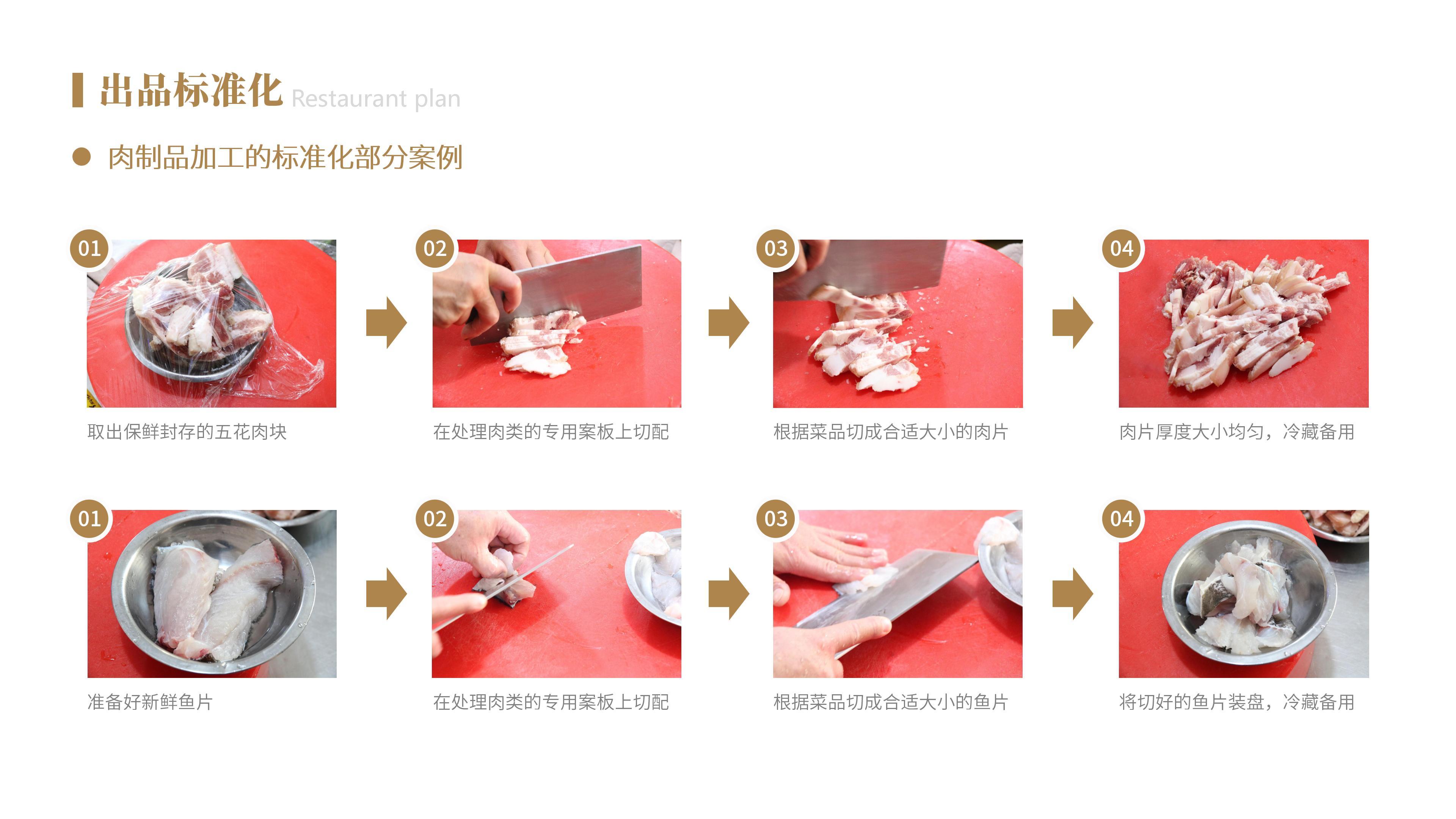 出品标准化 Restaurant plan

肉制品加工的标准化部分案例

01

取出保鲜封存的五花肉块

02

在处理肉类的专用案板上切配

03

根据菜品切成合适大小的肉片

04

肉片厚度大小均匀，冷藏备用

01

准备好新鲜鱼片

02

在处理肉类的专用案板上切配

03

根据菜品切成合适大小的鱼片

04

将切好的鱼片装盘，冷藏备用